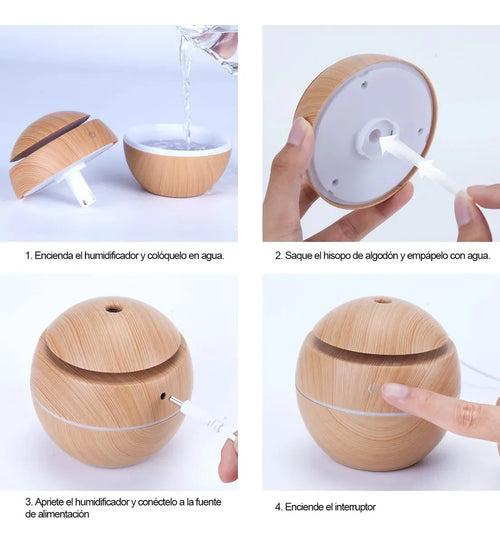 1. Encienda el humidificador y colóquelo en agua.

2. Saque el hisopo de algodón y empápelo con agua.

3. Apriete el humidificador y conéctelo a la fuente de alimentación

4. Enciende el interruptor